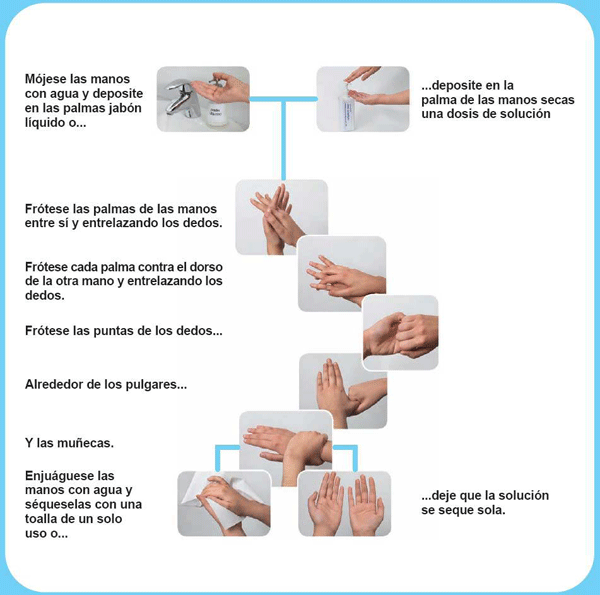 Mójese las manos con agua y deposite en las palmas jabón líquido o...

...deposite en la palma de las manos secas una dosis de solución

Frótese las palmas de las manos entre sí y entrelazando los dedos.

Frótese cada palma contra el dorso de la otra mano y entrelazando los dedos.

Frótese las puntas de los dedos...

Alrededor de los pulgares...

Y las muñecas.

Enjuáguese las manos con agua y séqueselas con una toalla de un solo uso o...

...deje que la solución se seque sola.